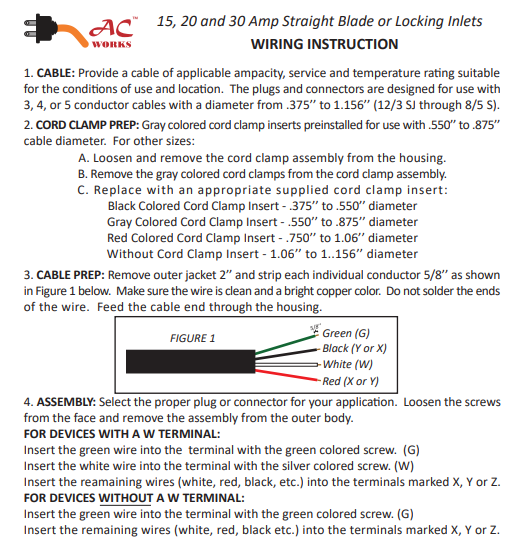 AC™ WORKS

15, 20 and 30 Amp Straight Blade or Locking Inlets

WIRING INSTRUCTION

1. CABLE: Provide a cable of applicable ampacity, service and temperature rating suitable for the conditions of use and location. The plugs and connectors are designed for use with 3, 4, or 5 conductor cables with a diameter from .375'' to 1.156'' (12/3 SJ through 8/5 S).

2. CORD CLAMP PREP: Gray colored cord clamp inserts preinstalled for use with .550'' to .875'' cable diameter. For other sizes:

A. Loosen and remove the cord clamp assembly from the housing.
B. Remove the gray colored cord clamps from the cord clamp assembly.
C. Replace with an appropriate supplied cord clamp insert:
Black Colored Cord Clamp Insert - .375'' to .550'' diameter
Gray Colored Cord Clamp Insert - .550'' to .875'' diameter
Red Colored Cord Clamp Insert - .750'' to 1.06'' diameter
Without Cord Clamp Insert - 1.06'' to 1..156'' diameter

3. CABLE PREP: Remove outer jacket 2'' and strip each individual conductor 5/8'' as shown in Figure 1 below. Make sure the wire is clean and a bright copper color. Do not solder the ends of the wire. Feed the cable end through the housing.

FIGURE 1

5/8''
Green (G)
Black (Y or X)
White (W)
Red (X or Y)

4. ASSEMBLY: Select the proper plug or connector for your application. Loosen the screws from the face and remove the assembly from the outer body.

FOR DEVICES WITH A W TERMINAL:
Insert the green wire into the terminal with the green colored screw. (G)
Insert the white wire into the terminal with the silver colored screw. (W)
Insert the reamaining wires (white, red, black, etc.) into the terminals marked X, Y or Z.

FOR DEVICES WITHOUT A W TERMINAL:
Insert the green wire into the terminal with the green colored screw. (G)
Insert the remaining wires (white, red, black etc.) into the terminals marked X, Y or Z.