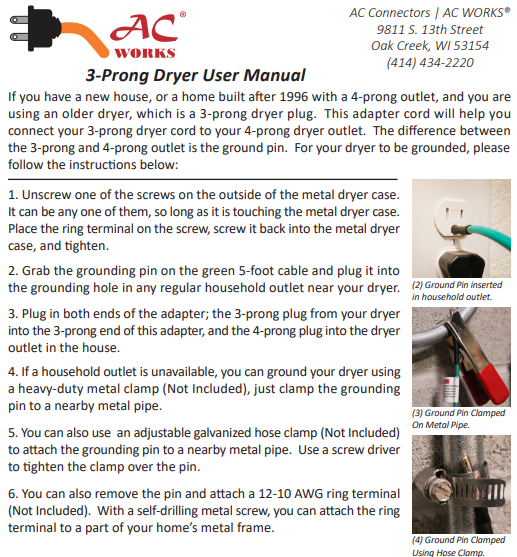 AC® WORKS

AC Connectors | AC WORKS®
9811 S. 13th Street
Oak Creek, WI 53154
(414) 434-2220

3-Prong Dryer User Manual

If you have a new house, or a home built after 1996 with a 4-prong outlet, and you are using an older dryer, which is a 3-prong dryer plug. This adapter cord will help you connect your 3-prong dryer cord to your 4-prong dryer outlet. The difference between the 3-prong and 4-prong outlet is the ground pin. For your dryer to be grounded, please follow the instructions below:

1. Unscrew one of the screws on the outside of the metal dryer case. It can be any one of them, so long as it is touching the metal dryer case. Place the ring terminal on the screw, screw it back into the metal dryer case, and tighten.

2. Grab the grounding pin on the green 5-foot cable and plug it into the grounding hole in any regular household outlet near your dryer.

3. Plug in both ends of the adapter; the 3-prong plug from your dryer into the 3-prong end of this adapter, and the 4-prong plug into the dryer outlet in the house.

4. If a household outlet is unavailable, you can ground your dryer using a heavy-duty metal clamp (Not Included), just clamp the grounding pin to a nearby metal pipe.

5. You can also use an adjustable galvanized hose clamp (Not Included) to attach the grounding pin to a nearby metal pipe. Use a screw driver to tighten the clamp over the pin.

6. You can also remove the pin and attach a 12-10 AWG ring terminal (Not Included). With a self-drilling metal screw, you can attach the ring terminal to a part of your home's metal frame.

(2) Ground Pin inserted in household outlet.

(3) Ground Pin Clamped On Metal Pipe.

(4) Ground Pin Clamped Using Hose Clamp.