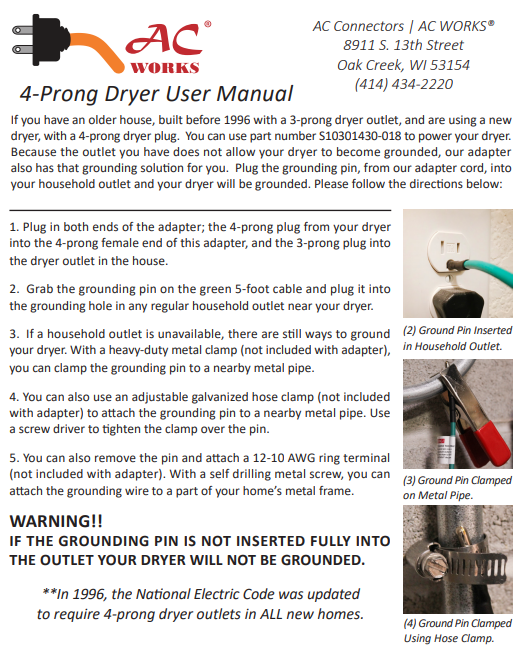 AC® WORKS

AC Connectors | AC WORKS®
8911 S. 13th Street
Oak Creek, WI 53154
(414) 434-2220

4-Prong Dryer User Manual

If you have an older house, built before 1996 with a 3-prong dryer outlet, and are using a new dryer, with a 4-prong dryer plug. You can use part number S10301430-018 to power your dryer. Because the outlet you have does not allow your dryer to become grounded, our adapter also has that grounding solution for you. Plug the grounding pin, from our adapter cord, into your household outlet and your dryer will be grounded. Please follow the directions below:

1. Plug in both ends of the adapter; the 4-prong plug from your dryer into the 4-prong female end of this adapter, and the 3-prong plug into the dryer outlet in the house.

2. Grab the grounding pin on the green 5-foot cable and plug it into the grounding hole in any regular household outlet near your dryer.

3. If a household outlet is unavailable, there are still ways to ground your dryer. With a heavy-duty metal clamp (not included with adapter), you can clamp the grounding pin to a nearby metal pipe.

4. You can also use an adjustable galvanized hose clamp (not included with adapter) to attach the grounding pin to a nearby metal pipe. Use a screw driver to tighten the clamp over the pin.

5. You can also remove the pin and attach a 12-10 AWG ring terminal (not included with adapter). With a self drilling metal screw, you can attach the grounding wire to a part of your home's metal frame.

WARNING!!
IF THE GROUNDING PIN IS NOT INSERTED FULLY INTO THE OUTLET YOUR DRYER WILL NOT BE GROUNDED.

**In 1996, the National Electric Code was updated to require 4-prong dryer outlets in ALL new homes.

(2) Ground Pin Inserted in Household Outlet.

(3) Ground Pin Clamped on Metal Pipe.

(4) Ground Pin Clamped Using Hose Clamp.