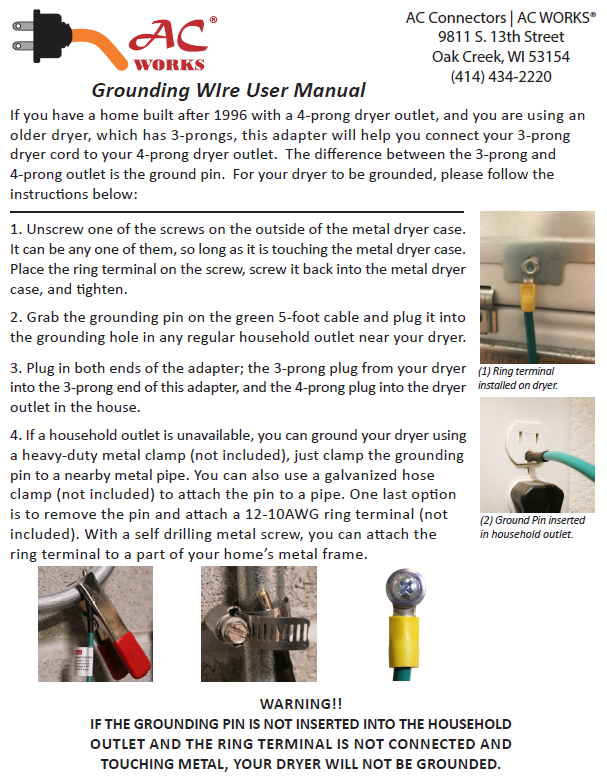 AC® WORKS

AC Connectors | AC WORKS®
9811 S. 13th Street
Oak Creek, WI 53154
(414) 434-2220

Grounding WIre User Manual

If you have a home built after 1996 with a 4-prong dryer outlet, and you are using an older dryer, which has 3-prongs, this adapter will help you connect your 3-prong dryer cord to your 4-prong dryer outlet. The difference between the 3-prong and 4-prong outlet is the ground pin. For your dryer to be grounded, please follow the instructions below:

1. Unscrew one of the screws on the outside of the metal dryer case. It can be any one of them, so long as it is touching the metal dryer case. Place the ring terminal on the screw, screw it back into the metal dryer case, and tighten.

2. Grab the grounding pin on the green 5-foot cable and plug it into the grounding hole in any regular household outlet near your dryer.

3. Plug in both ends of the adapter; the 3-prong plug from your dryer into the 3-prong end of this adapter, and the 4-prong plug into the dryer outlet in the house.

4. If a household outlet is unavailable, you can ground your dryer using a heavy-duty metal clamp (not included), just clamp the grounding pin to a nearby metal pipe. You can also use a galvanized hose clamp (not included) to attach the pin to a pipe. One last option is to remove the pin and attach a 12-10AWG ring terminal (not included). With a self drilling metal screw, you can attach the ring terminal to a part of your home's metal frame.

(1) Ring terminal installed on dryer.

(2) Ground Pin inserted in household outlet.

WARNING!!
IF THE GROUNDING PIN IS NOT INSERTED INTO THE HOUSEHOLD OUTLET AND THE RING TERMINAL IS NOT CONNECTED AND TOUCHING METAL, YOUR DRYER WILL NOT BE GROUNDED.